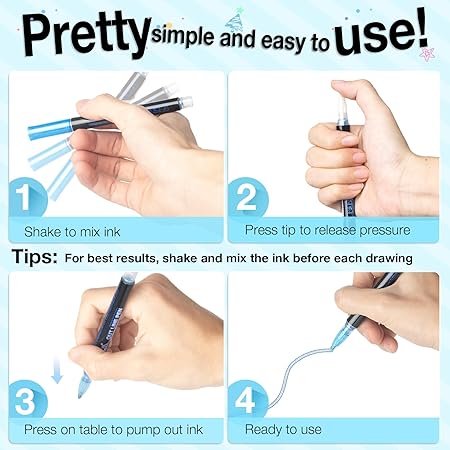 Pretty simple and easy to use!

1
Shake to mix ink

2
Press tip to release pressure

Tips: For best results, shake and mix the ink before each drawing

3
Press on table to pump out ink

4
Ready to use